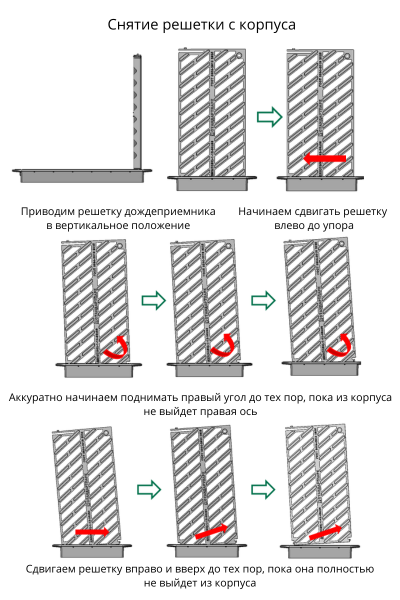 Снятие решетки с корпуса

Приводим решетку дождеприемника в вертикальное положение

Начинаем сдвигать решетку влево до упора

Аккуратно начинаем поднимать правый угол до тех пор, пока из корпуса не выйдет правая ось

Сдвигаем решетку вправо и вверх до тех пор, пока она полностью не выйдет из корпуса