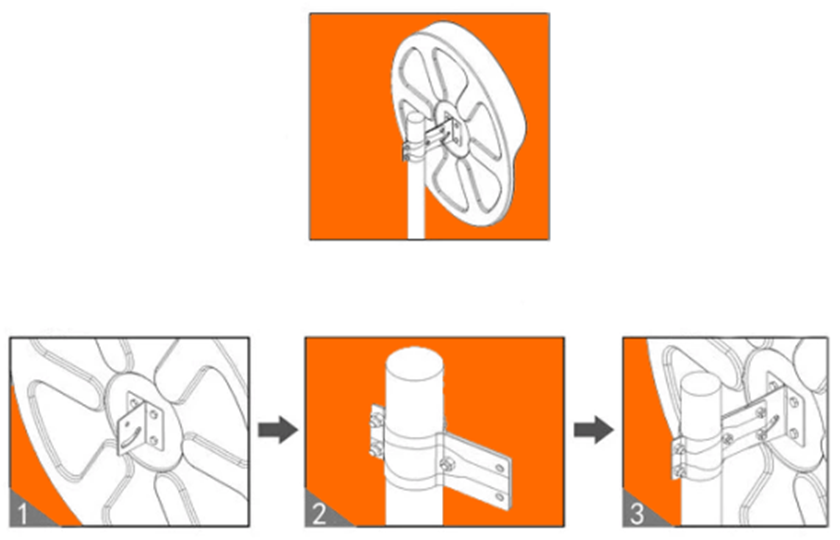 1

2

3