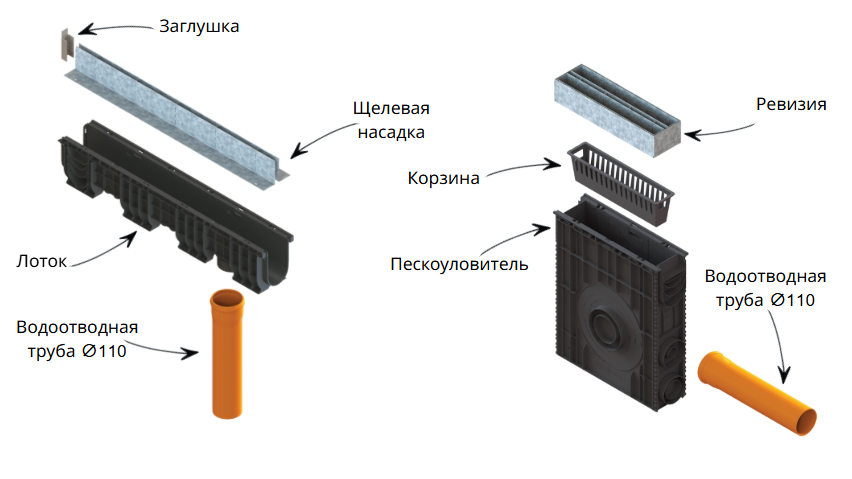 Заглушка

Щелевая насадка

Лоток

Водоотводная труба Ø110

Ревизия

Корзина

Пескоуловитель

Водоотводная труба Ø110